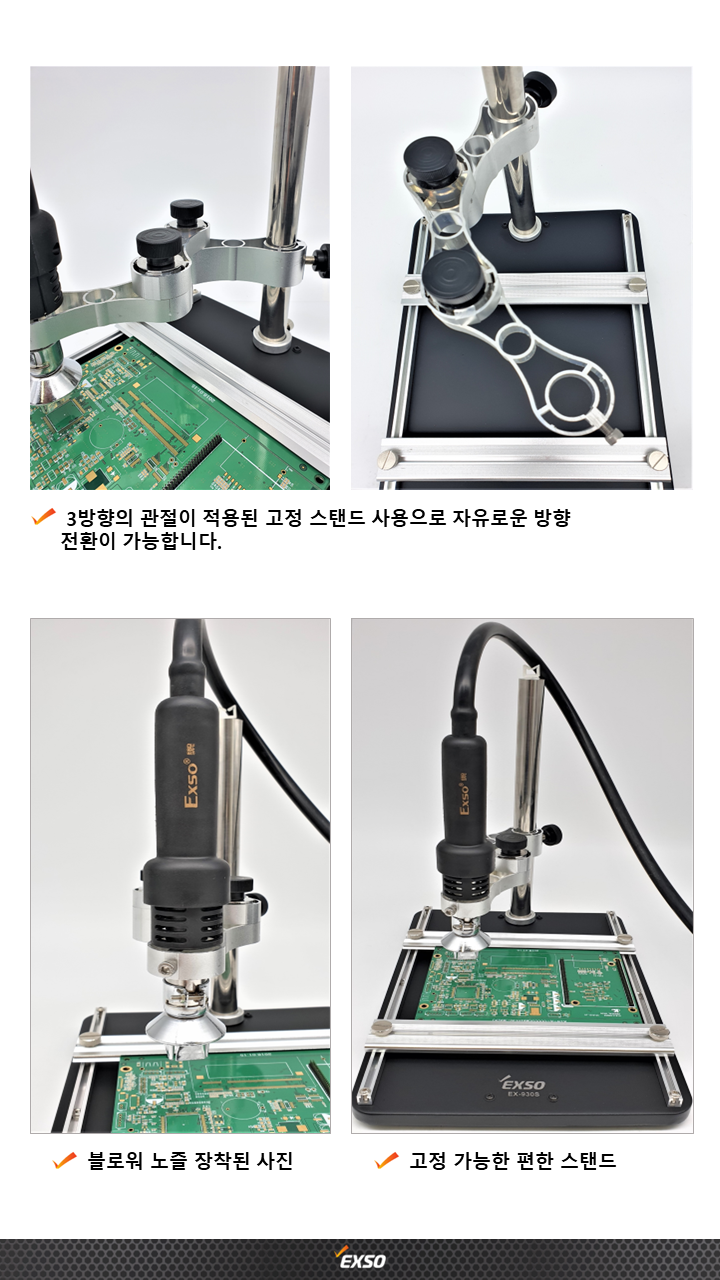 3방향의 관절이 적용된 고정 스탠드 사용으로 자유로운 방향 전환이 가능합니다.

Exso

Exso

EXSO
EX-930S

블로워 노즐 장착된 사진

고정 가능한 편한 스탠드

EXSO